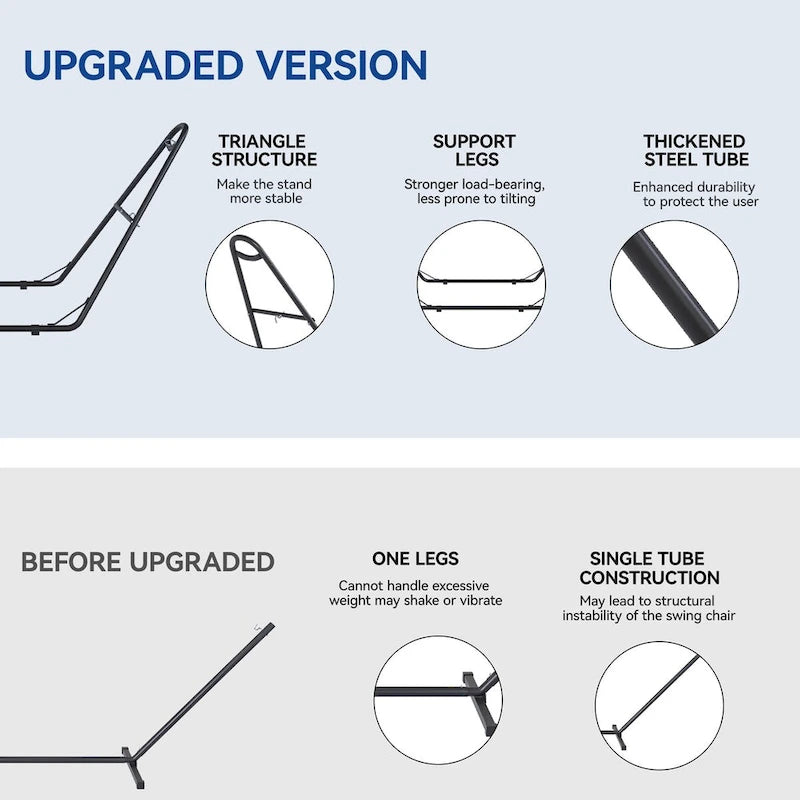 UPGRADED VERSION

TRIANGLE STRUCTURE

Make the stand more stable

SUPPORT LEGS

Stronger load-bearing, less prone to tilting

THICKENED STEEL TUBE

Enhanced durability to protect the user

BEFORE UPGRADED

ONE LEGS

Cannot handle excessive weight may shake or vibrate

SINGLE TUBE CONSTRUCTION

May lead to structural instability of the swing chair